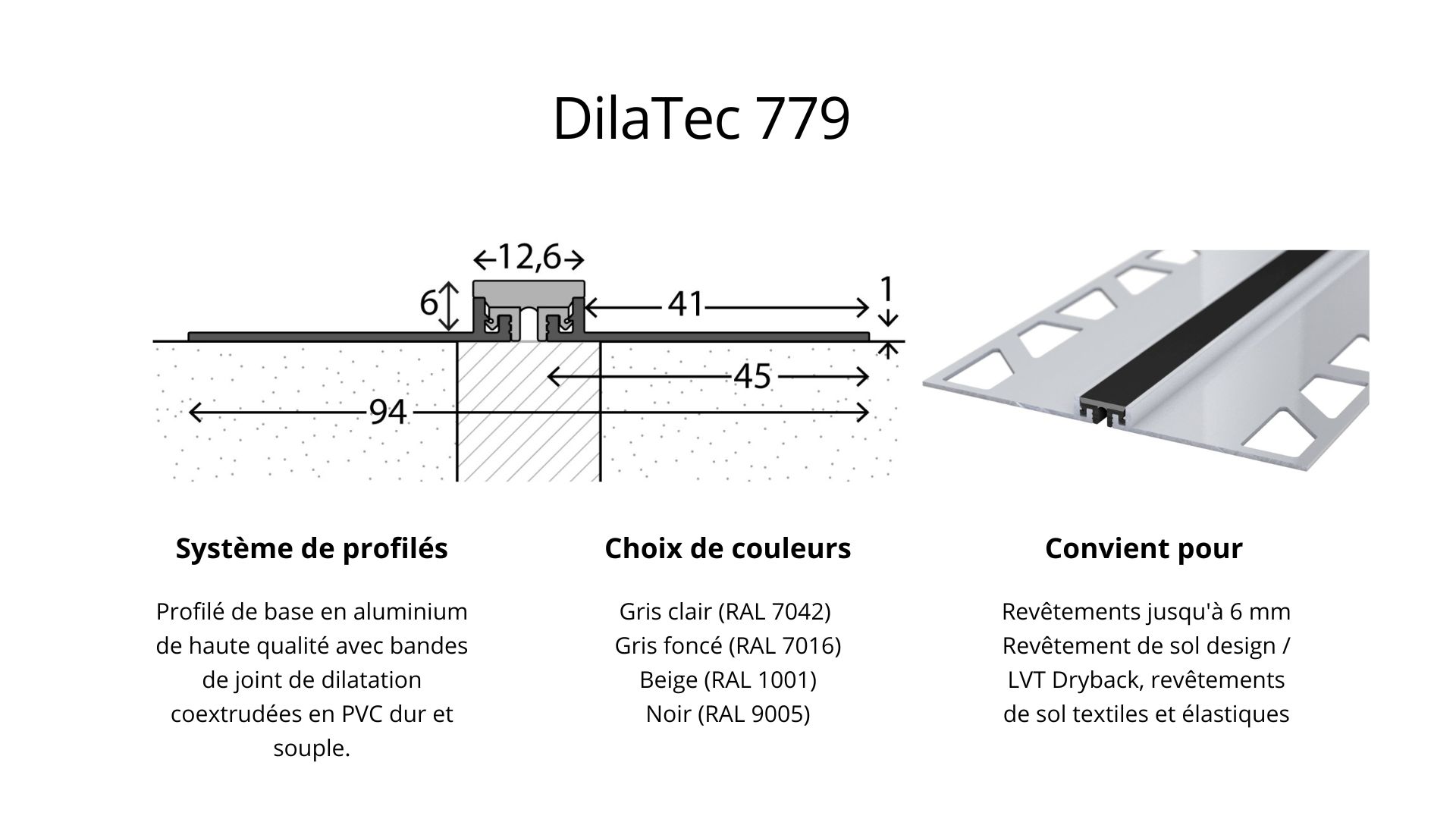 DilaTec 779

12,6
6
41
1
45
94

Système de profilés

Profilé de base en aluminium de haute qualité avec bandes de joint de dilatation coextrudées en PVC dur et souple.

Choix de couleurs

Gris clair (RAL 7042)
Gris foncé (RAL 7016)
Beige (RAL 1001)
Noir (RAL 9005)

Convient pour

Revêtements jusqu'à 6 mm
Revêtement de sol design / LVT Dryback, revêtements de sol textiles et élastiques