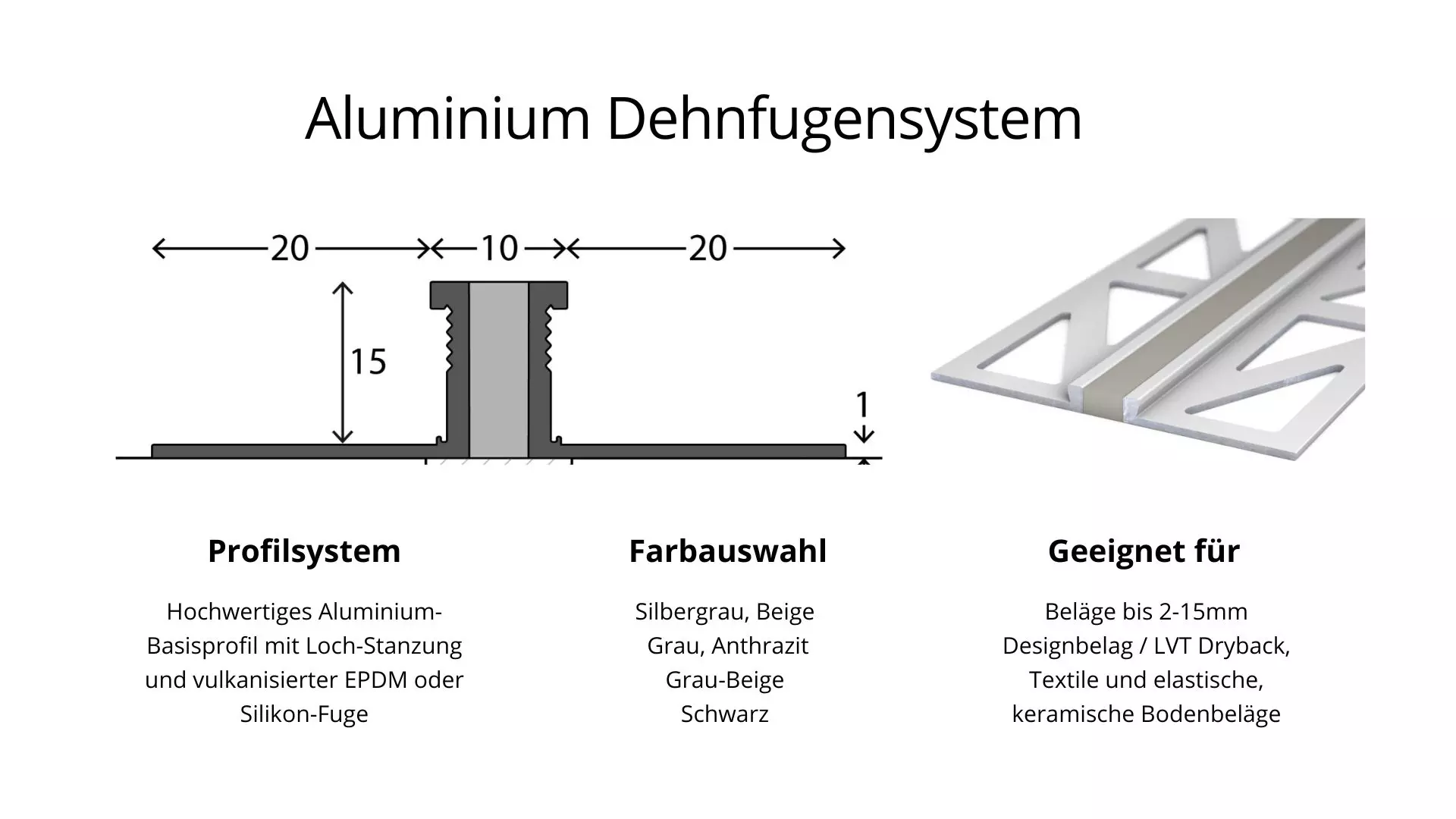 Aluminium Dehnfugensystem

20

10

20

15

1

Profilsystem

Hochwertiges Aluminium-Basisprofil mit Loch-Stanzung und vulkanisierter EPDM oder Silikon-Fuge

Farbauswahl

Silbergrau, Beige
Grau, Anthrazit
Grau-Beige
Schwarz

Geeignet für

Beläge bis 2-15mm
Designbelag / LVT Dryback,
Textile und elastische,
keramische Bodenbeläge